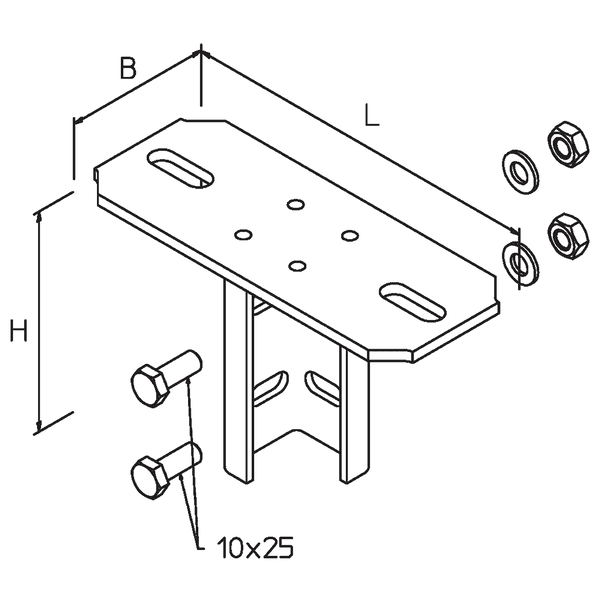 B
L
H
10x25