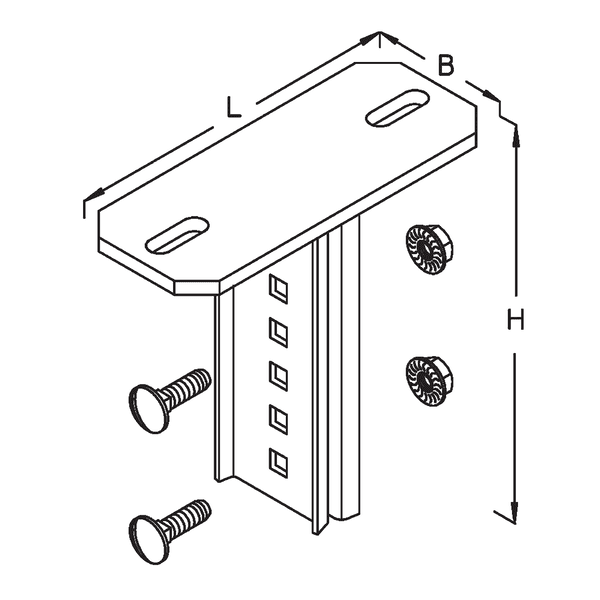 L
B
H