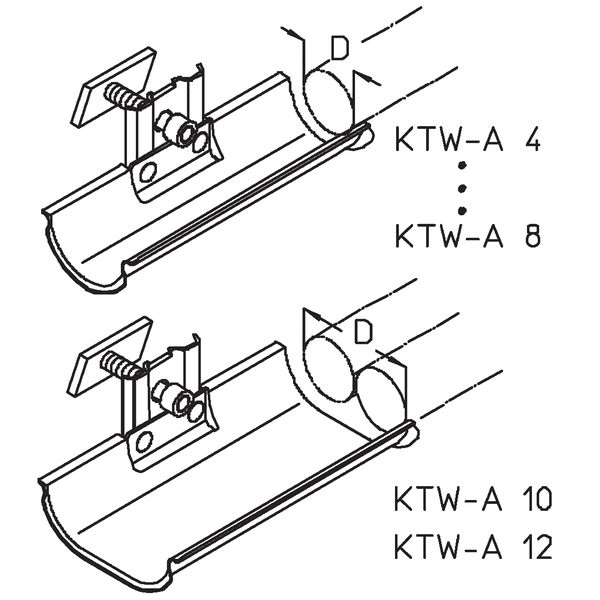 D

KTW-A 4

KTW-A 8

D

KTW-A 10

KTW-A 12