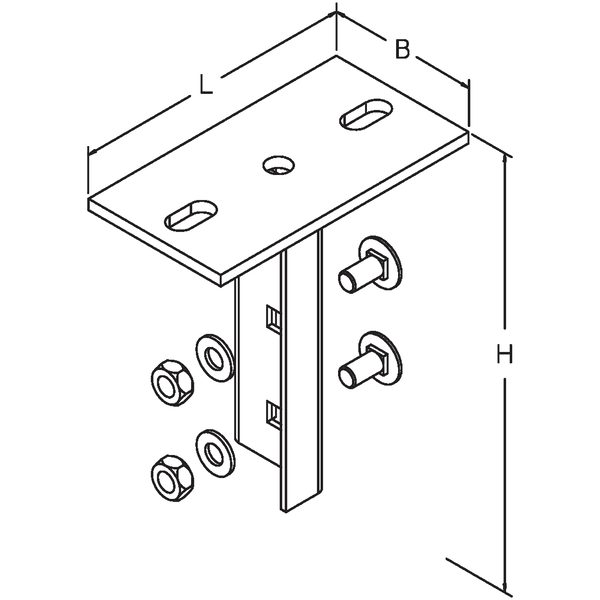 L
B
H