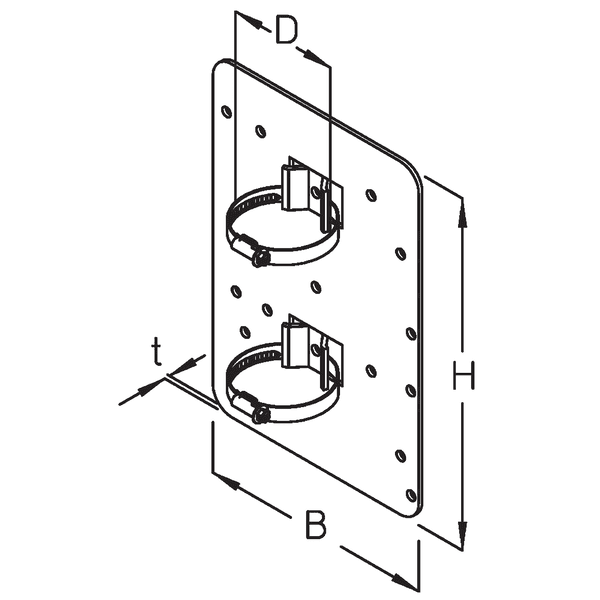 D

t

H

B