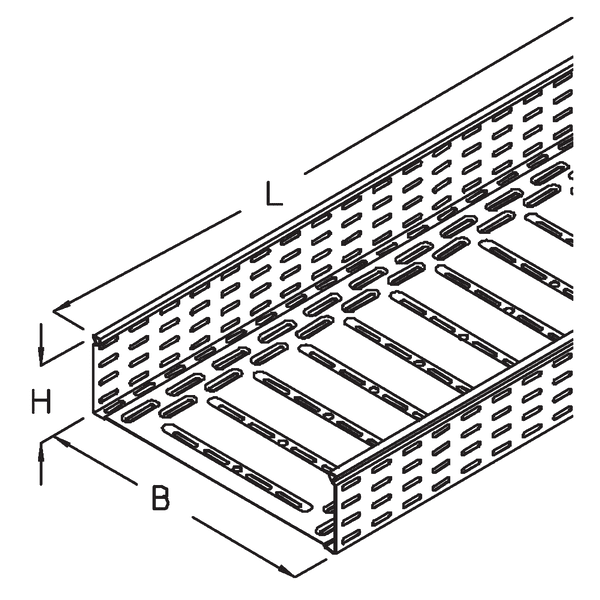 L

H

B